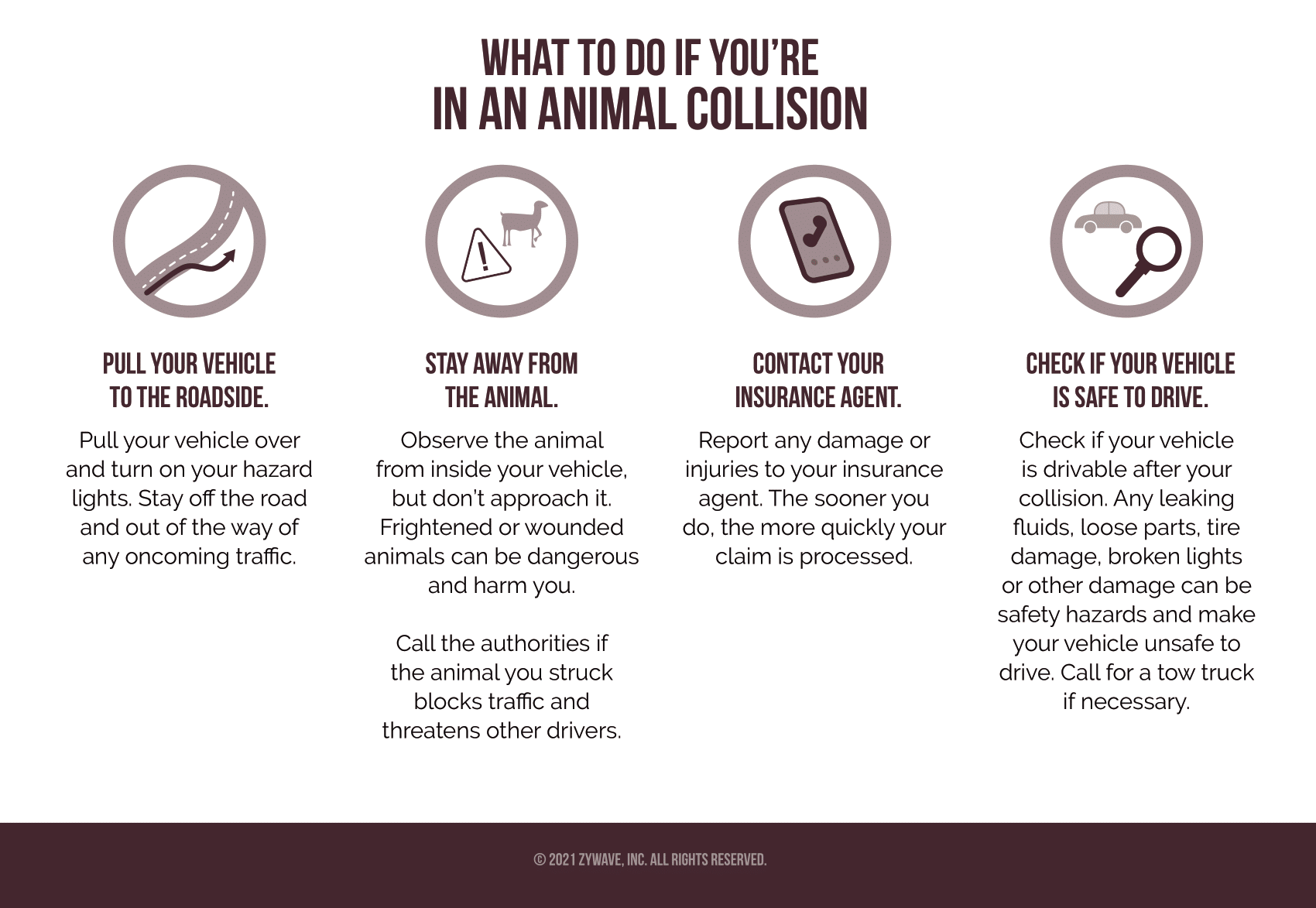 WHAT TO DO IF YOU'RE IN AN ANIMAL COLLISION

PULL YOUR VEHICLE TO THE ROADSIDE.

Pull your vehicle over and turn on your hazard lights. Stay off the road and out of the way of any oncoming traffic.

STAY AWAY FROM THE ANIMAL.

Observe the animal from inside your vehicle, but don't approach it. Frightened or wounded animals can be dangerous and harm you.

Call the authorities if the animal you struck blocks traffic and threatens other drivers.

CONTACT YOUR INSURANCE AGENT.

Report any damage or injuries to your insurance agent. The sooner you do, the more quickly your claim is processed.

CHECK IF YOUR VEHICLE IS SAFE TO DRIVE.

Check if your vehicle is drivable after your collision. Any leaking fluids, loose parts, tire damage, broken lights or other damage can be safety hazards and make your vehicle unsafe to drive. Call for a tow truck if necessary.

© 2021 ZYWAVE, INC. ALL RIGHTS RESERVED.